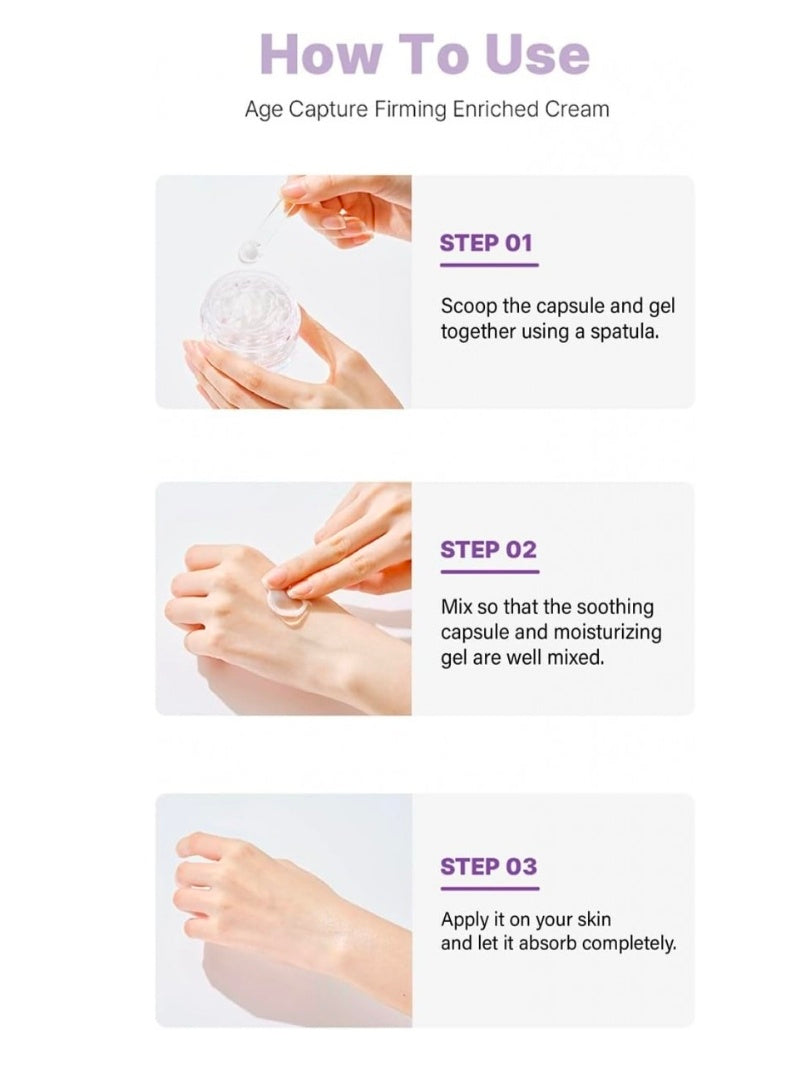 How To Use

Age Capture Firming Enriched Cream

STEP 01

Scoop the capsule and gel together using a spatula.

STEP 02

Mix so that the soothing capsule and moisturizing gel are well mixed.

STEP 03

Apply it on your skin and let it absorb completely.