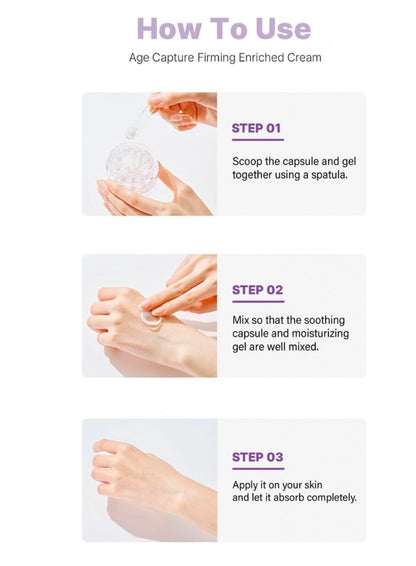 How To Use

Age Capture Firming Enriched Cream

STEP 01

Scoop the capsule and gel together using a spatula.

STEP 02

Mix so that the soothing capsule and moisturizing gel are well mixed.

STEP 03

Apply it on your skin and let it absorb completely.